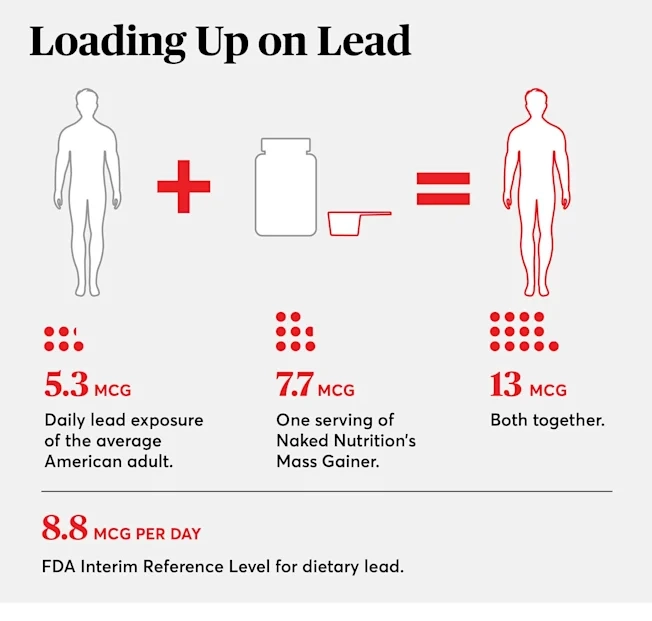 Loading Up on Lead

5.3 MCG
Daily lead exposure of the average American adult.

7.7 MCG
One serving of Naked Nutrition's Mass Gainer.

13 MCG
Both together.

8.8 MCG PER DAY
FDA Interim Reference Level for dietary lead.